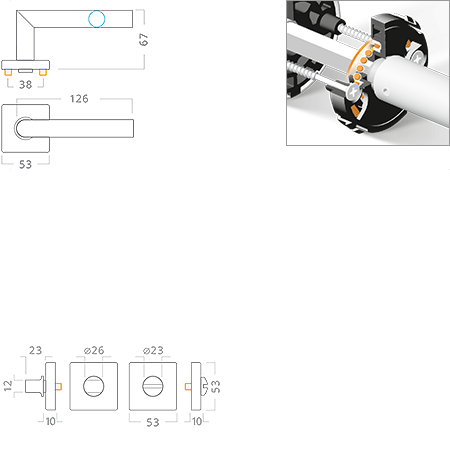 67
38
126
53
23
⌀26
⌀23
12
53
10
53
10