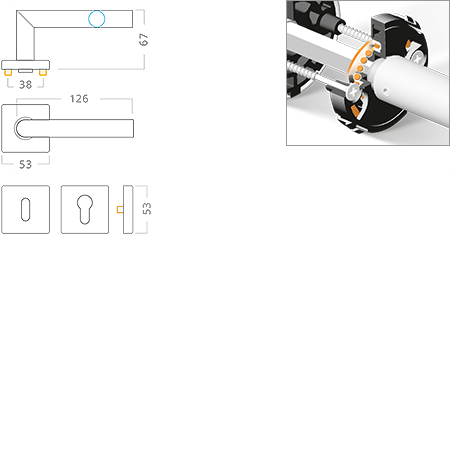 67
38
126
53
53