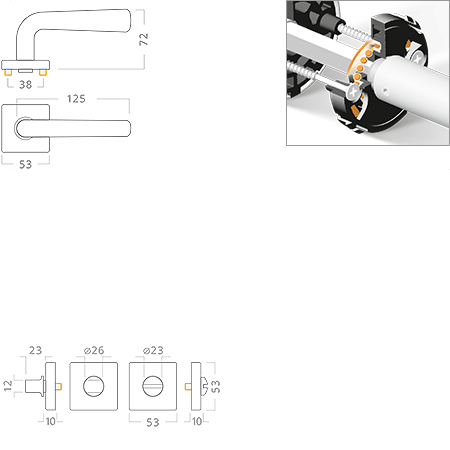 72

38

125

53

23

⌀26

⌀23

12

53

10

53

10