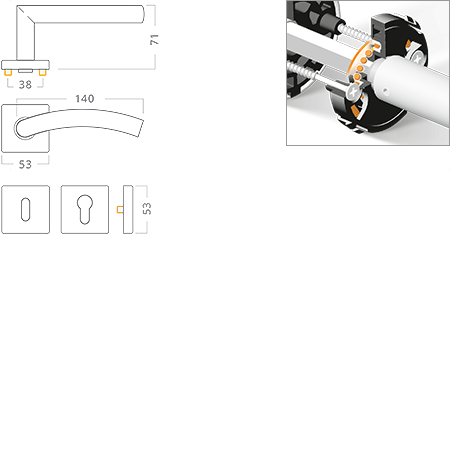 71

38

140

53

53