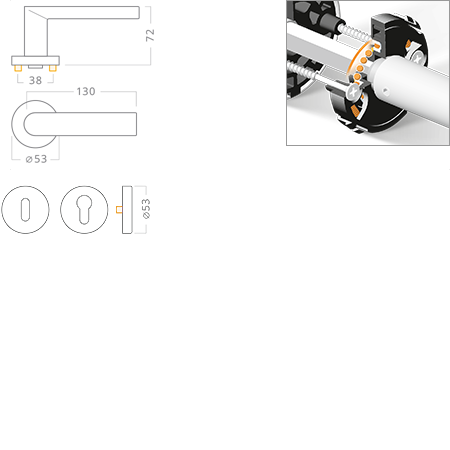 72

38

130

⌀53

⌀53