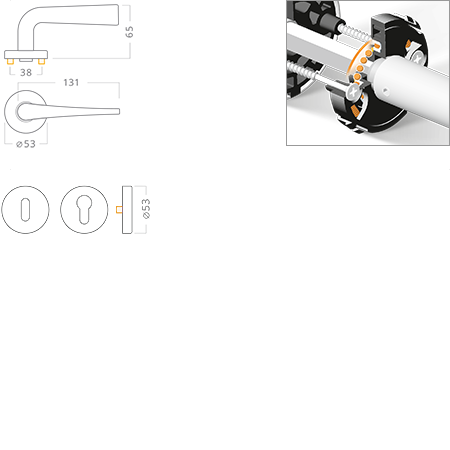 65

38

131

⌀53

⌀53