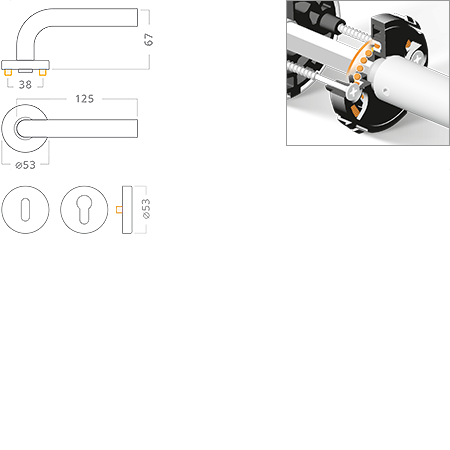 67
38
125
ø53
ø53