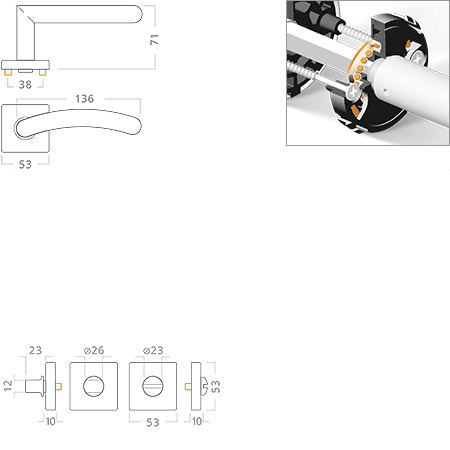 71

38

136

53

23

⌀26

⌀23

12

53

10

53

10