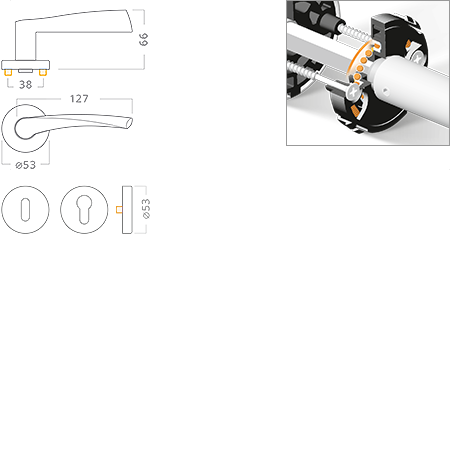 66
38
127
ø53
ø53