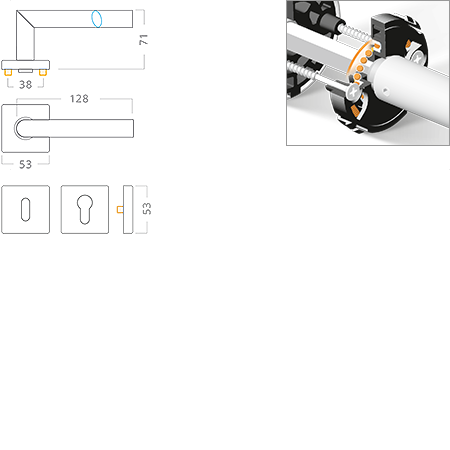 71

38

128

53

53