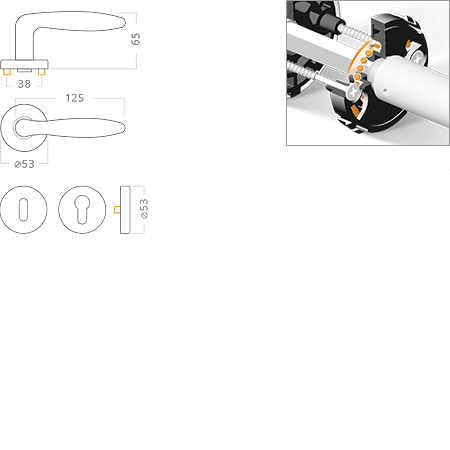 65
38
125
⌀53
⌀53